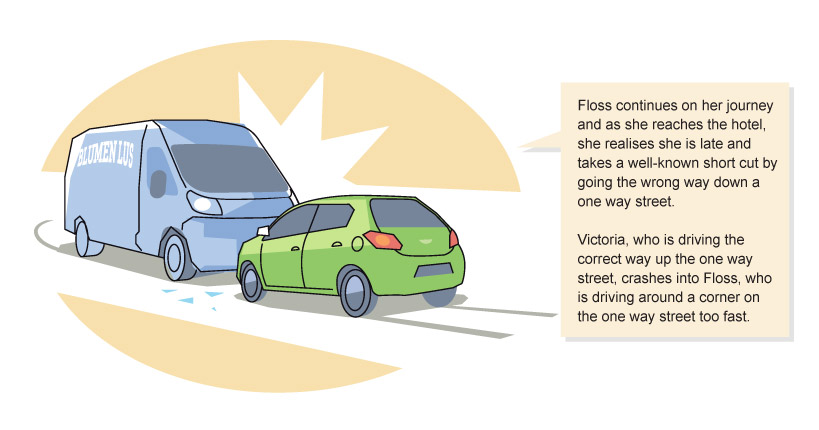 BLUMEN LUS

Floss continues on her journey and as she reaches the hotel, she realises she is late and takes a well-known short cut by going the wrong way down a one way street.

Victoria, who is driving the correct way up the one way street, crashes into Floss, who is driving around a corner on the one way street too fast.