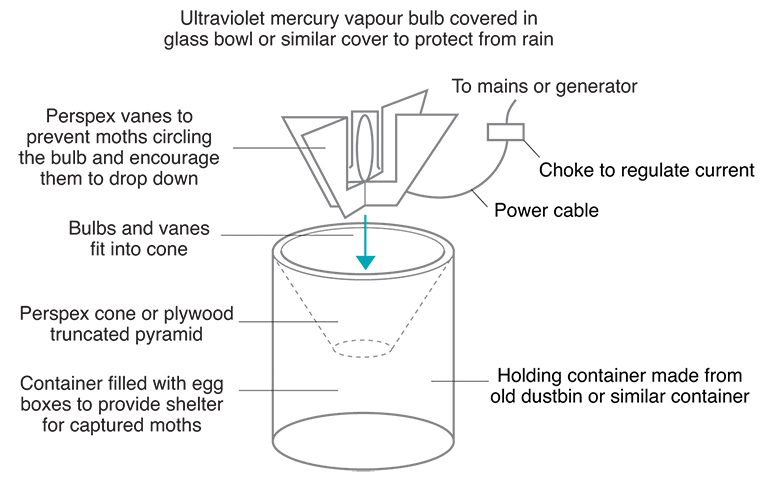 Ultraviolet mercury vapour bulb covered in glass bowl or similar cover to protect from rain

To mains or generator

Perspex vanes to prevent moths circling the bulb and encourage them to drop down

Choke to regulate current

Power cable

Bulbs and vanes fit into cone

Perspex cone or plywood truncated pyramid

Container filled with egg boxes to provide shelter for captured moths

Holding container made from old dustbin or similar container