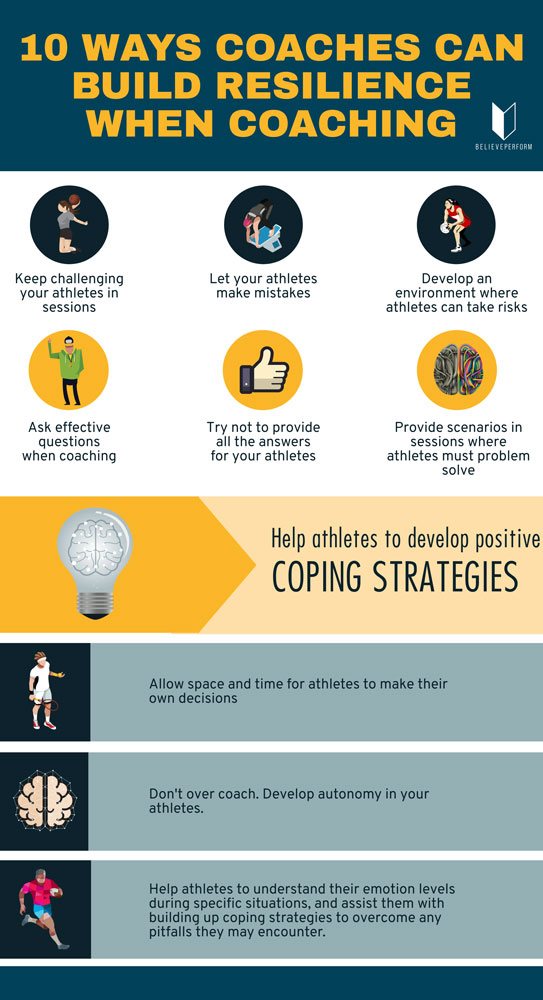 10 WAYS COACHES CAN BUILD RESILIENCE WHEN COACHING

BELIEVEPERFORM

Keep challenging your athletes in sessions

Let your athletes make mistakes

Develop an environment where athletes can take risks

Ask effective questions when coaching

Try not to provide all the answers for your athletes

Provide scenarios in sessions where athletes must problem solve

Help athletes to develop positive COPING STRATEGIES

Allow space and time for athletes to make their own decisions

Don't over coach. Develop autonomy in your athletes.

Help athletes to understand their emotion levels during specific situations, and assist them with building up coping strategies to overcome any pitfalls they may encounter.