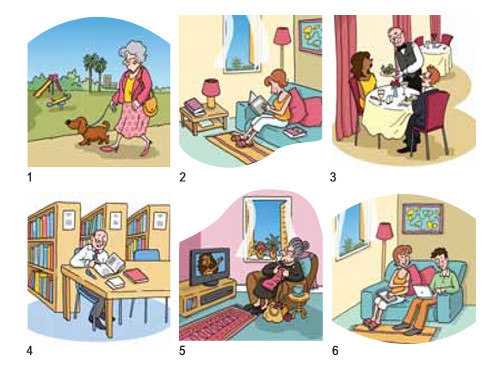 1
2
3
4
5
6