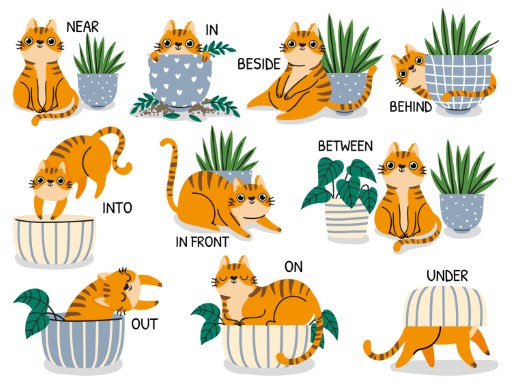 NEAR
IN
BESIDE
BEHIND
INTO
IN FRONT
BETWEEN
OUT
ON
UNDER