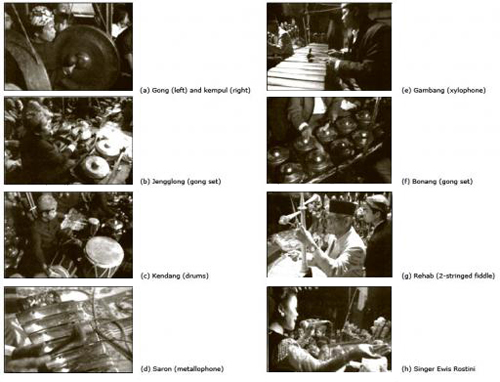 (a) Gong (left) and kempul (right)

(b) Jengglong (gong set)

(c) Kendang (drums)

(d) Saron (metallophone)

(e) Gambang (xylophone)

(f) Bonang (gong set)

(g) Rehab (2-stringed fiddle)

(h) Singer Ewis Rostini