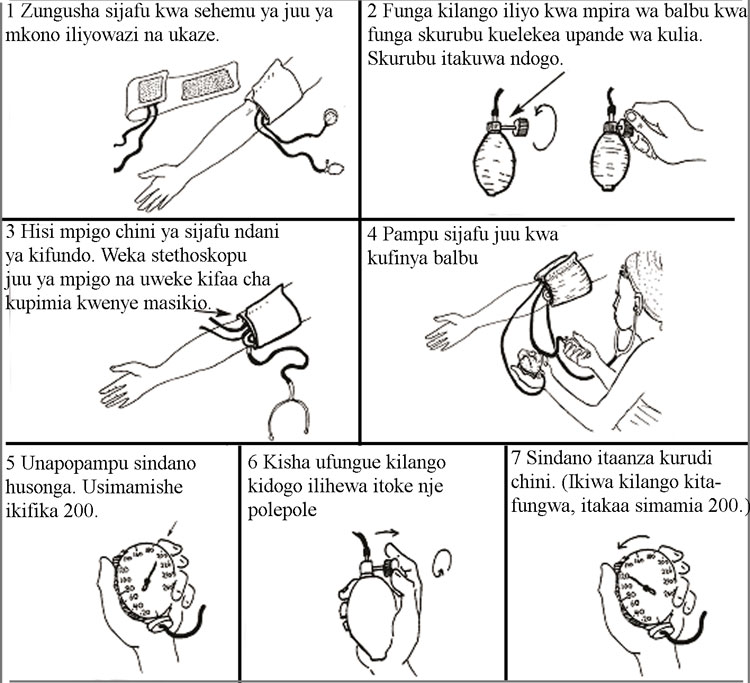 1 Zungusha sijafu kwa sehemu ya juu ya mkono iliyowazi na ukaze.

2 Funga kilango iliyo kwa mpira wa balbu kwa funga skurubu kuelekea upande wa kulia. Skurubu itakuwa ndogo.

3 Hisi mpigo chini ya sijafu ndani ya kifundo. Weka stethoskopu juu ya mpigo na uweke kifaa cha kupimia kwenye masikio.

4 Pampu sijafu juu kwa kufinya balbu

5 Unapopampu sindano husonga. Usimamishe ikifika 200.

6 Kisha ufungue kilango kidogo ilihewa itoke nje polepole

7 Sindano itaanza kurudi chini. (Ikiwa kilango kitafungwa, itakaa simamia 200.)