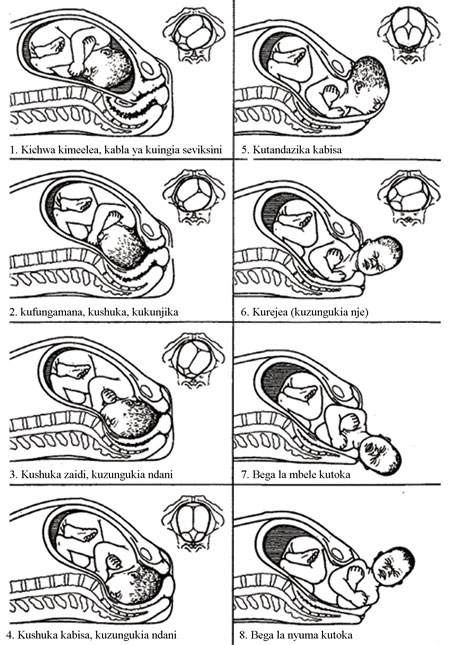 1. Kichwa kimeelea, kabla ya kuingia seviksini

2. kufungamana, kushuka, kukunjika

3. Kushuka zaidi, kuzungukia ndani

4. Kushuka kabisa, kuzungukia ndani

5. Kutandazika kabisa

6. Kurejea (kuzungukia nje)

7. Bega la mbele kutoka

8. Bega la nyuma kutoka