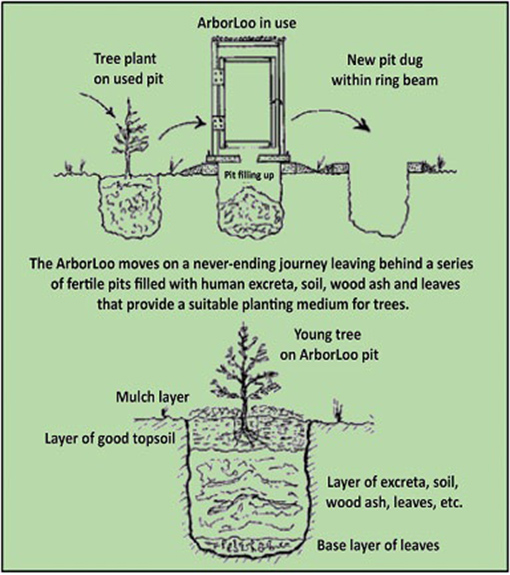 ArborLoo in use

Tree plant on used pit

New pit dug within ring beam

Pit filling up

The ArborLoo moves on a never-ending journey leaving behind a series of fertile pits filled with human excreta, soil, wood ash and leaves that provide a suitable planting medium for trees.

Young tree on ArborLoo pit

Mulch layer

Layer of good topsoil

Layer of excreta, soil, wood ash, leaves, etc.

Base layer of leaves