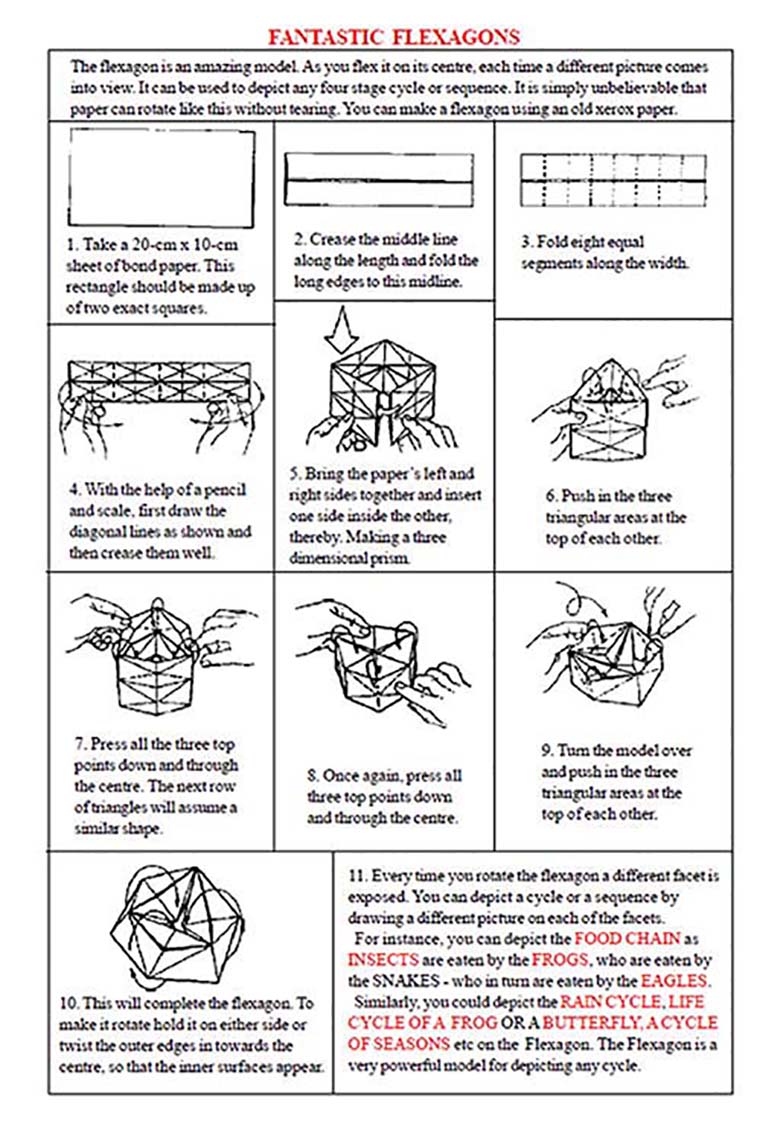 FANTASTIC FLEXAGONS

The flexagon is an amazing model. As you flex it on its centre, each time a different picture comes into view. It can be used to depict any four stage cycle or sequence. It is simply unbelievable that paper can rotate like this without tearing. You can make a flexagon using an old xerox paper.

1. Take a 20-cm x 10-cm sheet of bond paper. This rectangle should be made up of two exact squares.

2. Crease the middle line along the length and fold the long edges to this midline.

3. Fold eight equal segments along the width.

4. With the help of a pencil and scale, first draw the diagonal lines as shown and then crease them well.

5. Bring the paper's left and right sides together and insert one side inside the other, thereby. Making a three dimensional prism.

6. Push in the three triangular areas at the top of each other.

7. Press all the three top points down and through the centre. The next row of triangles will assume a similar shape.

8. Once again, press all three top points down and through the centre.

9. Turn the model over and push in the three triangular areas at the top of each other.

10. This will complete the flexagon. To make it rotate hold it on either side or twist the outer edges in towards the centre, so that the inner surfaces appear.

11. Every time you rotate the flexagon a different facet is exposed. You can depict a cycle or a sequence by drawing a different picture on each of the facets.

For instance, you can depict the FOOD CHAIN as INSECTS are eaten by the FROGS, who are eaten by the SNAKES - who in turn are eaten by the EAGLES.

Similarly, you could depict the RAIN CYCLE, LIFE CYCLE OF A FROG OR A BUTTERFLY, A CYCLE OF SEASONS etc on the Flexagon. The Flexagon is a very powerful model for depicting any cycle.