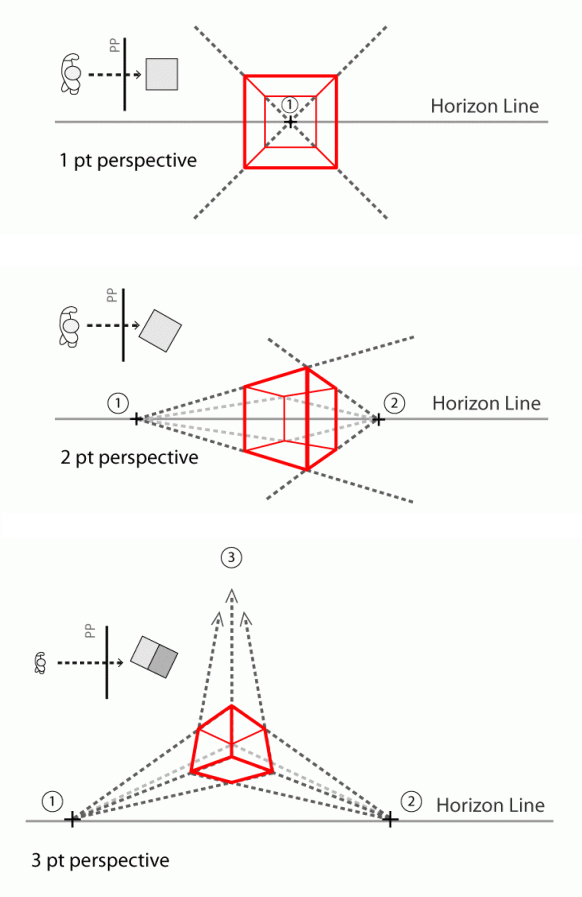 PP

①

Horizon Line

1 pt perspective

PP

①

②

Horizon Line

2 pt perspective

③

PP

①

②

Horizon Line

3 pt perspective