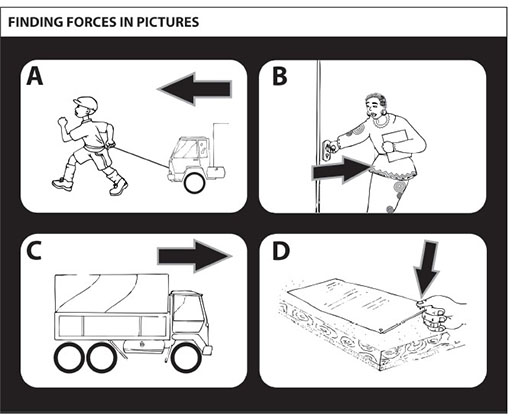 FINDING FORCES IN PICTURES

A

B

C

D