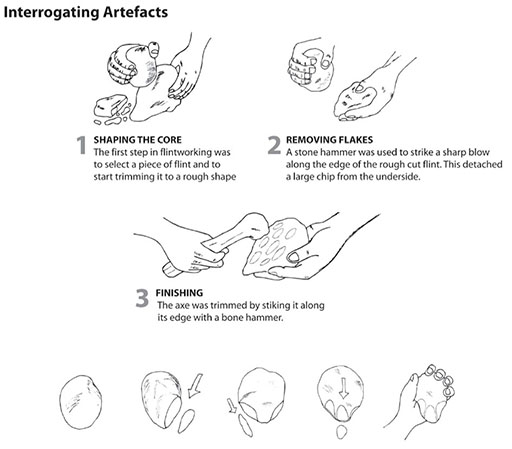 Interrogating Artefacts

1 SHAPING THE CORE
The first step in flintworking was to select a piece of flint and to start trimming it to a rough shape

2 REMOVING FLAKES
A stone hammer was used to strike a sharp blow along the edge of the rough cut flint. This detached a large chip from the underside.

3 FINISHING
The axe was trimmed by stiking it along its edge with a bone hammer.