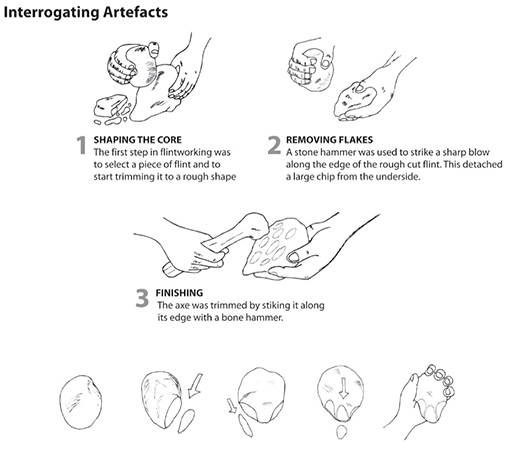 Interrogating Artefacts

1 SHAPING THE CORE
The first step in flintworking was to select a piece of flint and to start trimming it to a rough shape

2 REMOVING FLAKES
A stone hammer was used to strike a sharp blow along the edge of the rough cut flint. This detached a large chip from the underside.

3 FINISHING
The axe was trimmed by stiking it along its edge with a bone hammer.