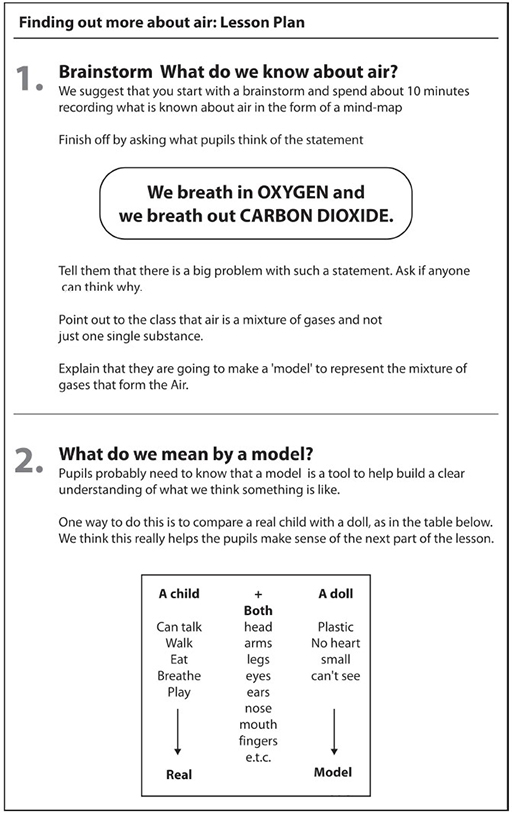 Finding out more about air: Lesson Plan

1. Brainstorm What do we know about air?
We suggest that you start with a brainstorm and spend about 10 minutes recording what is known about air in the form of a mind-map

Finish off by asking what pupils think of the statement

We breath in OXYGEN and we breath out CARBON DIOXIDE.

Tell them that there is a big problem with such a statement. Ask if anyone can think why.

Point out to the class that air is a mixture of gases and not just one single substance.

Explain that they are going to make a 'model' to represent the mixture of gases that form the Air.

2. What do we mean by a model?
Pupils probably need to know that a model is a tool to help build a clear understanding of what we think something is like.

One way to do this is to compare a real child with a doll, as in the table below. We think this really helps the pupils make sense of the next part of the lesson.

| A child | + Both | A doll |
|---|---|---|
| Can talk | head | Plastic |
| Walk | arms | No heart |
| Eat | legs | small |
| Breathe | eyes | can't see |
| Play | ears | |
| | nose | |
| | mouth | |
| | fingers | |
| | e.t.c. | |
| Real | | Model |