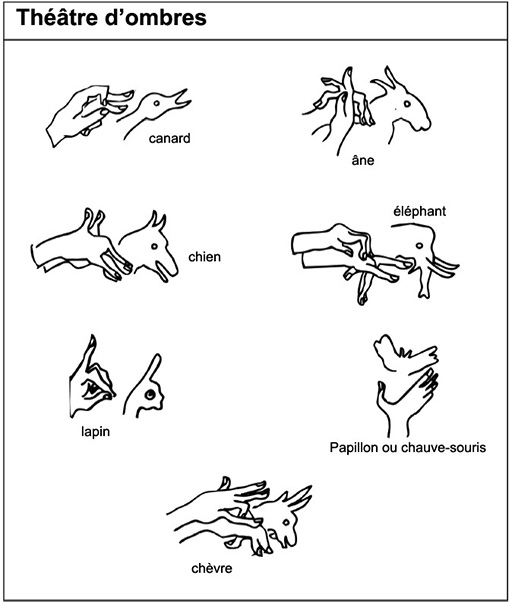 Théâtre d'ombres

canard

âne

chien

éléphant

lapin

Papillon ou chauve-souris

chèvre