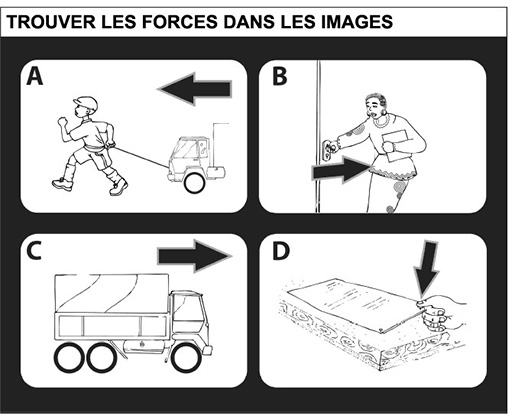 TROUVER LES FORCES DANS LES IMAGES

A

B

C

D