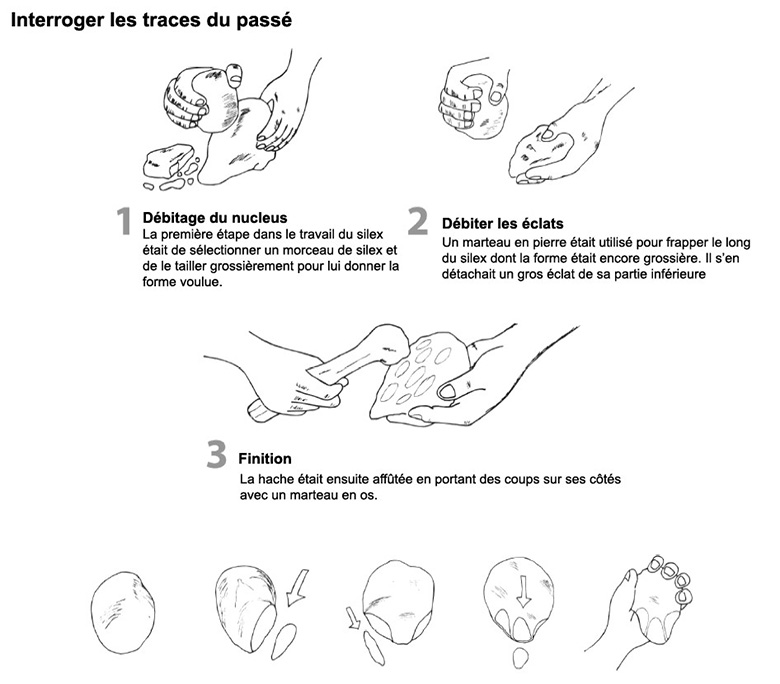 Interroger les traces du passé

1 Débitage du nucleus
La première étape dans le travail du silex était de sélectionner un morceau de silex et de le tailler grossièrement pour lui donner la forme voulue.

2 Débiter les éclats
Un marteau en pierre était utilisé pour frapper le long du silex dont la forme était encore grossière. Il s'en détachait un gros éclat de sa partie inférieure

3 Finition
La hache était ensuite affûtée en portant des coups sur ses côtés avec un marteau en os.