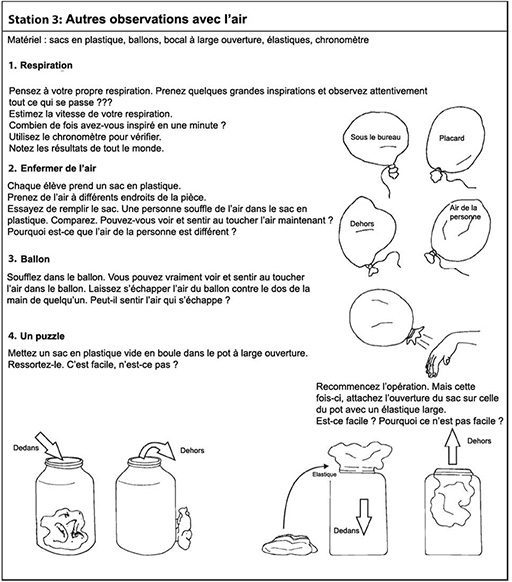 Station 3: Autres observations avec l'air

Matériel : sacs en plastique, ballons, bocal à large ouverture, élastiques, chronomètre

1. Respiration

Pensez à votre propre respiration. Prenez quelques grandes inspirations et observez attentivement tout ce qui se passe ???
Estimez la vitesse de votre respiration.
Combien de fois avez-vous inspiré en une minute ?
Utilisez le chronomètre pour vérifier.
Notez les résultats de tout le monde.

Sous le bureau

Placard

2. Enfermer de l'air

Chaque élève prend un sac en plastique.
Prenez de l'air à différents endroits de la pièce.
Essayez de remplir le sac. Une personne souffle de l'air dans le sac en plastique. Comparez. Pouvez-vous voir et sentir au toucher l'air maintenant ?
Pourquoi est-ce que l'air de la personne est différent ?

Dehors

Air de la personne

3. Ballon

Soufflez dans le ballon. Vous pouvez vraiment voir et sentir au toucher l'air dans le ballon. Laissez s'échapper l'air du ballon contre le dos de la main de quelqu'un. Peut-il sentir l'air qui s'échappe ?

4. Un puzzle

Mettez un sac en plastique vide en boule dans le pot à large ouverture.
Ressortez-le. C'est facile, n'est-ce pas ?

Recommencez l'opération. Mais cette fois-ci, attachez l'ouverture du sac sur celle du pot avec un élastique large.
Est-ce facile ? Pourquoi ce n'est pas facile ?

Dedans

Dehors

Elastique

Dedans

Dehors