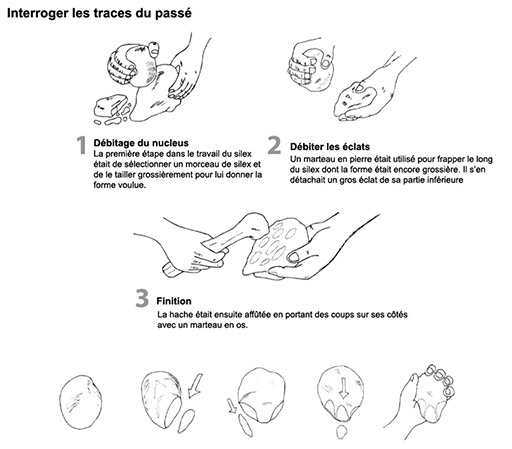 Interroger les traces du passé

1 Débitage du nucleus
La première étape dans le travail du silex était de sélectionner un morceau de silex et de le tailler grossièrement pour lui donner la forme voulue.

2 Débiter les éclats
Un marteau en pierre était utilisé pour frapper le long du silex dont la forme était encore grossière. Il s'en détachait un gros éclat de sa partie inférieure

3 Finition
La hache était ensuite affûtée en portant des coups sur ses côtés avec un marteau en os.