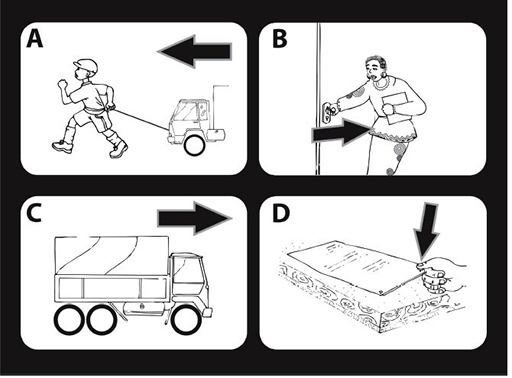 A

B

C

D