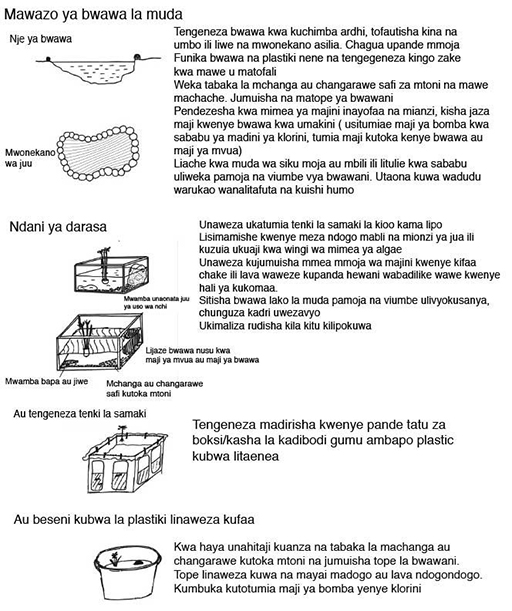 Mawazo ya bwawa la muda

Nje ya bwawa

Mwonekano wa juu

Tengeneza bwawa kwa kuchimba ardhi, tofautisha kina na umbo ili liwe na mwonekano asilia. Chagua upande mmoja
Funika bwawa na plastiki nene na tengegeneza kingo zake kwa mawe u matofali
Weka tabaka la mchanga au changarawe safi za mtoni na mawe machache. Jumuisha na matope ya bwawani
Pendezesha kwa mimea ya majini inayofaa na mianzi, kisha jaza maji kwenye bwawa kwa umakini ( usitumiae maji ya bomba kwa sababu ya madini ya klorini, tumia maji kutoka kenye bwawa au maji ya mvua)
Liache kwa muda wa siku moja au mbili ili litulie kwa sababu uliweka pamoja na viumbe vya bwawani. Utaona kuwa wadudu warukao wanalitafuta na kuishi humo

Ndani ya darasa

Mwamba unaonata juu ya uso wa nchi

Lijaze bwawa nusu kwa maji ya mvua au maji ya bwawa

Mwamba bapa au jiwe

Mchanga au changarawe safi kutoka mtoni

Unaweza ukatumia tenki la samaki la kioo kama lipo
Lisimamishe kwenye meza ndogo mabli na mionzi ya jua ili kuzuia ukuaji kwa wingi wa mimea ya algae
Unaweza kujumuisha mmea mmoja wa majini kwenye kifaa chake ili lava waweze kupanda hewani wabadilike wawe kwenye hali ya kukomaa.
Sitisha bwawa lako la muda pamoja na viumbe ulivyokusanya, chunguza kadri uwezavyo
Ukimaliza rudisha kila kitu kilipokuwa

Au tengeneza tenki la samaki

Tengeneza madirisha kwenye pande tatu za boksi/kasha la kadibodi gumu ambapo plastic kubwa litaenea

Au beseni kubwa la plastiki linaweza kufaa

Kwa haya unahitaji kuanza na tabaka la machanga au changarawe kutoka mtoni na jumuisha tope la bwawani. Tope linaweza kuwa na mayai madogo au lava ndogondogo. Kumbuka kutotumia maji ya bomba yenye klorini