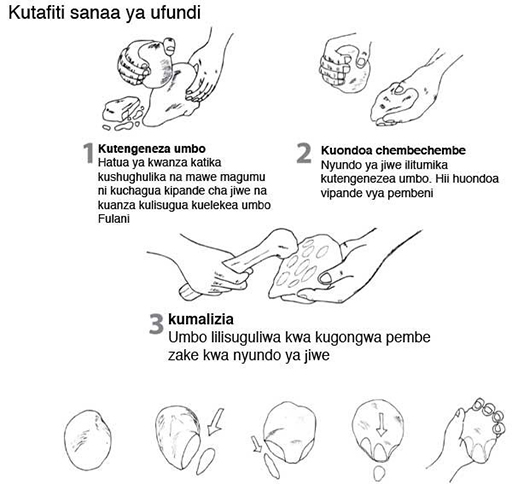 Kutafiti sanaa ya ufundi

1 Kutengeneza umbo
Hatua ya kwanza katika kushughulika na mawe magumu ni kuchagua kipande cha jiwe na kuanza kulisugua kuelekea umbo Fulani

2 Kuondoa chembechembe
Nyundo ya jiwe ilitumika kutengenezea umbo. Hii huondoa vipande vya pembeni

3 kumalizia
Umbo lilisuguliwa kwa kugongwa pembe zake kwa nyundo ya jiwe