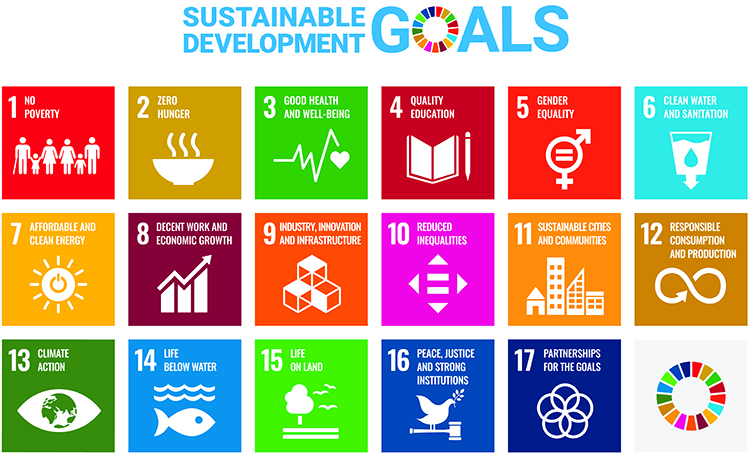 SUSTAINABLE DEVELOPMENT GOALS

1 NO POVERTY

2 ZERO HUNGER

3 GOOD HEALTH AND WELL-BEING

4 QUALITY EDUCATION

5 GENDER EQUALITY

6 CLEAN WATER AND SANITATION

7 AFFORDABLE AND CLEAN ENERGY

8 DECENT WORK AND ECONOMIC GROWTH

9 INDUSTRY, INNOVATION AND INFRASTRUCTURE

10 REDUCED INEQUALITIES

11 SUSTAINABLE CITIES AND COMMUNITIES

12 RESPONSIBLE CONSUMPTION AND PRODUCTION

13 CLIMATE ACTION

14 LIFE BELOW WATER

15 LIFE ON LAND

16 PEACE, JUSTICE AND STRONG INSTITUTIONS

17 PARTNERSHIPS FOR THE GOALS